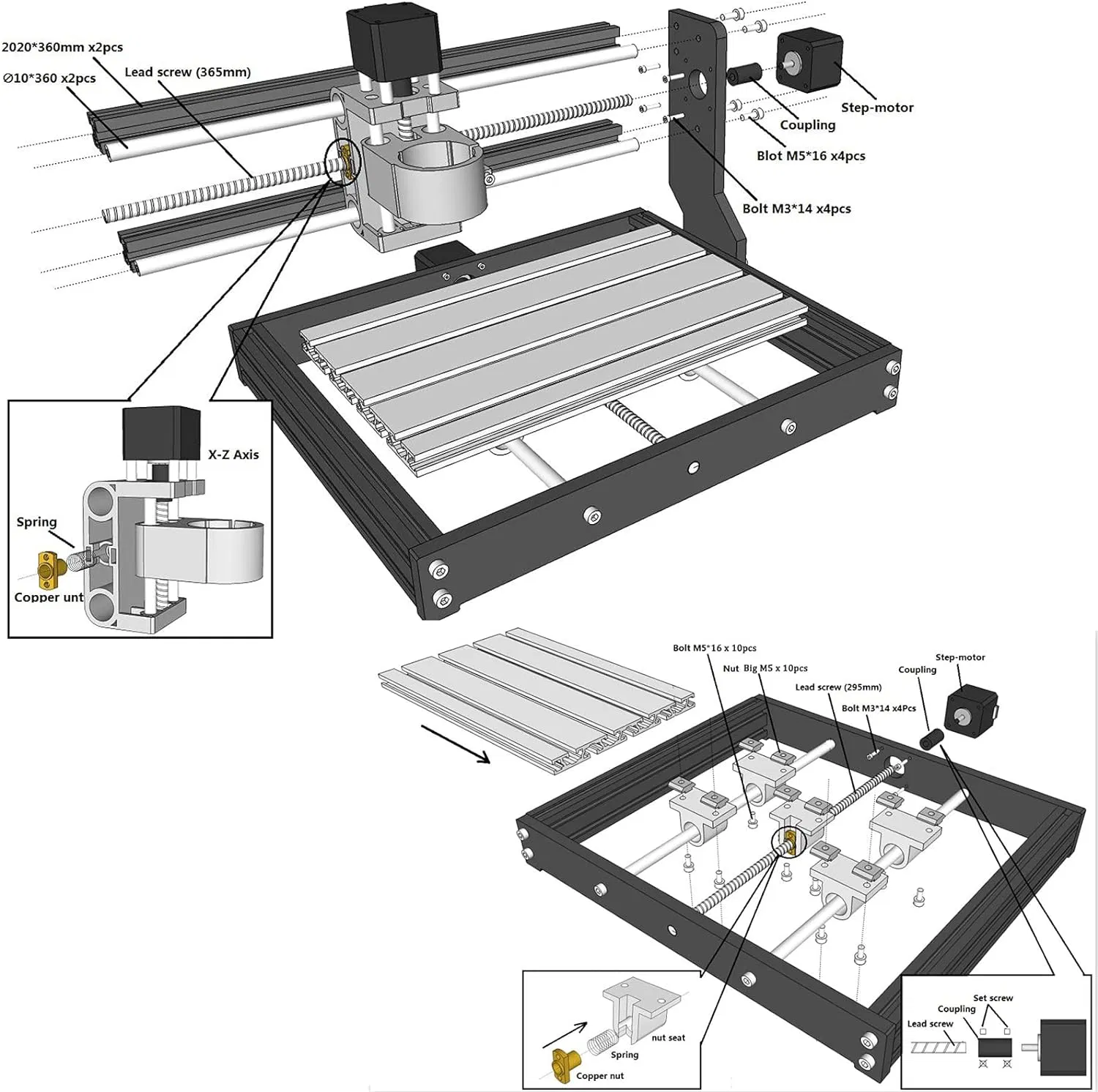 2020*360mm x2pcs
∅10*360 x2pcs
Lead screw (365mm)
Step-motor
Coupling
Blot M5*16 x4pcs
Bolt M3*14 x4pcs
X-Z Axis
Spring
Copper unt
Bolt M5*16 x 10pcs
Nut Big M5 x 10pcs
Lead screw (295mm)
Bolt M3*14 x4Pcs
Coupling
Step-motor
nut seat
Spring
Copper nut
Set screw
Coupling
Lead screw