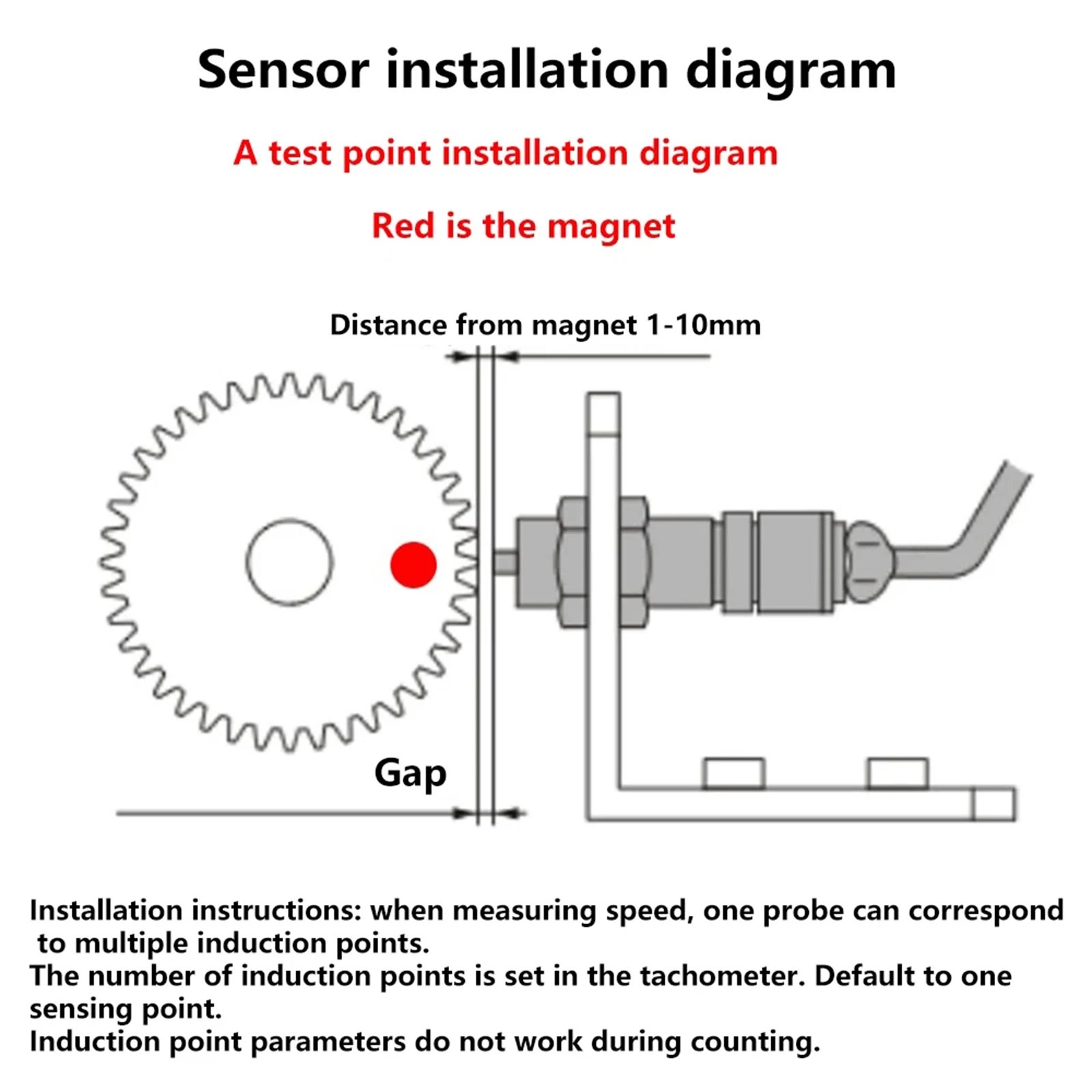 Sensor installation diagram

A test point installation diagram

Red is the magnet

Distance from magnet 1-10mm

Gap

Installation instructions: when measuring speed, one probe can correspond to multiple induction points.
The number of induction points is set in the tachometer. Default to one sensing point.
Induction point parameters do not work during counting.