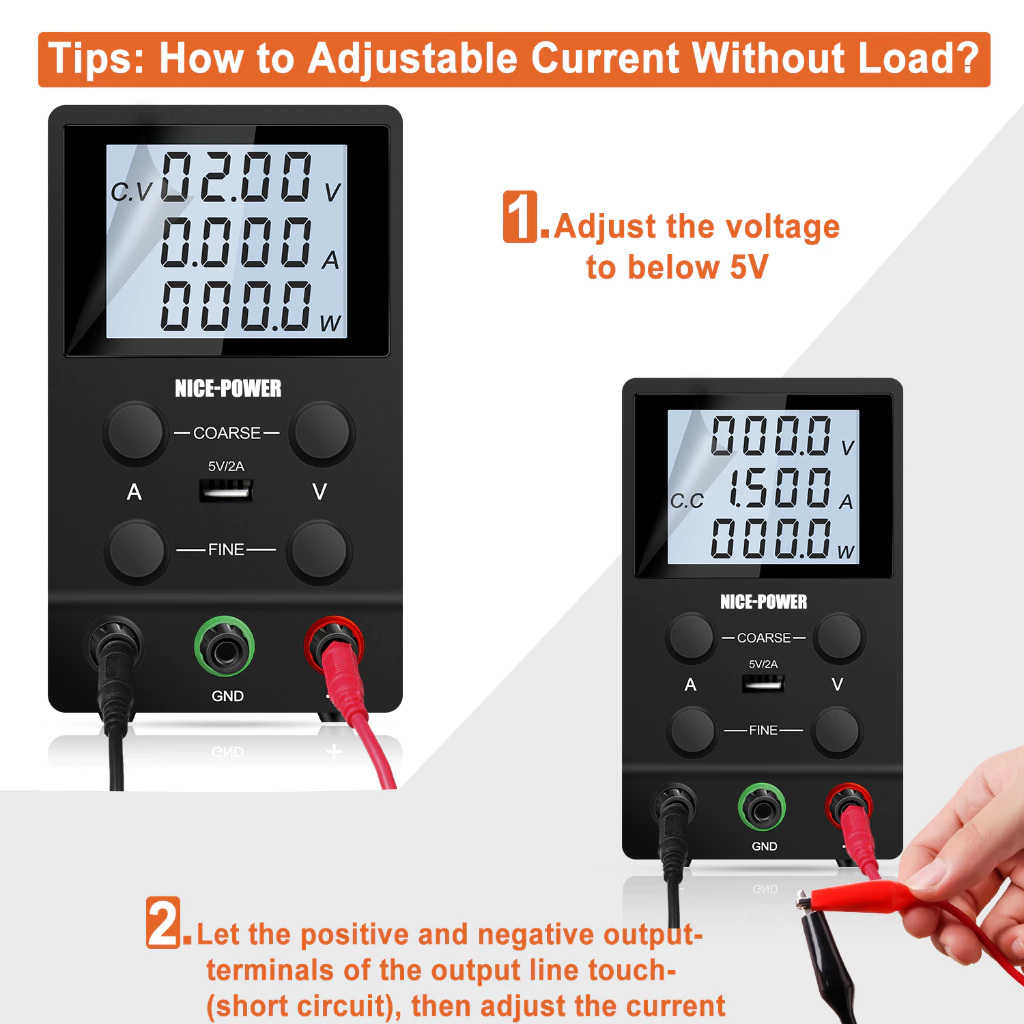 Tips: How to Adjustable Current Without Load?

C.V 02.00 V
0.000 A
000.0 W

NICE-POWER

COARSE

5V/2A

A V

FINE

GND

1. Adjust the voltage to below 5V

000.0 V
C.C 1.500 A
000.0 W

NICE-POWER

COARSE

5V/2A

A V

FINE

GND

2. Let the positive and negative output-terminals of the output line touch-(short circuit), then adjust the current