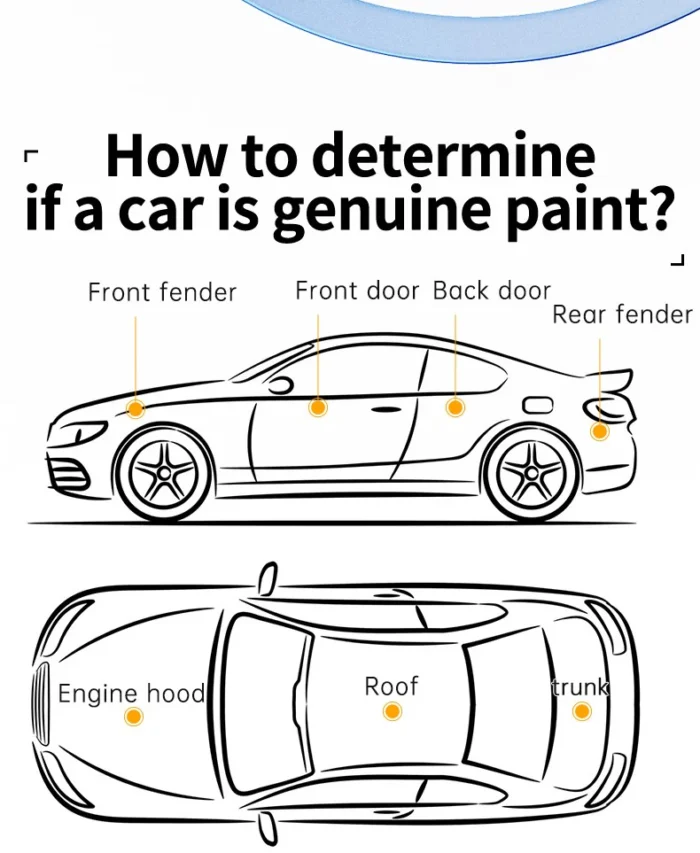 How to determine if a car is genuine paint?

Front fender
Front door
Back door
Rear fender

Engine hood
Roof
trunk