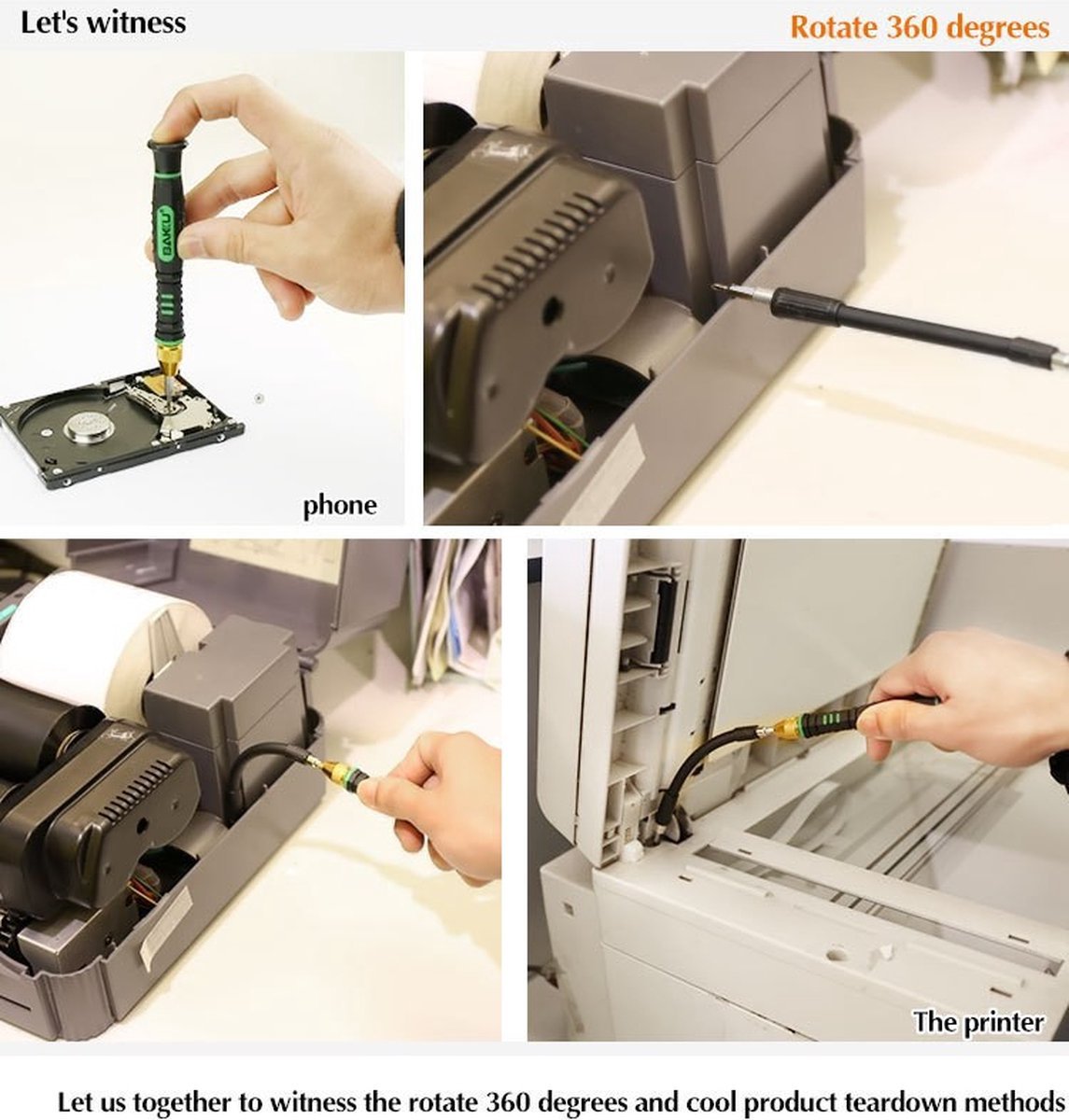 Let's witness

Rotate 360 degrees

BAKU

phone

The printer

Let us together to witness the rotate 360 degrees and cool product teardown methods